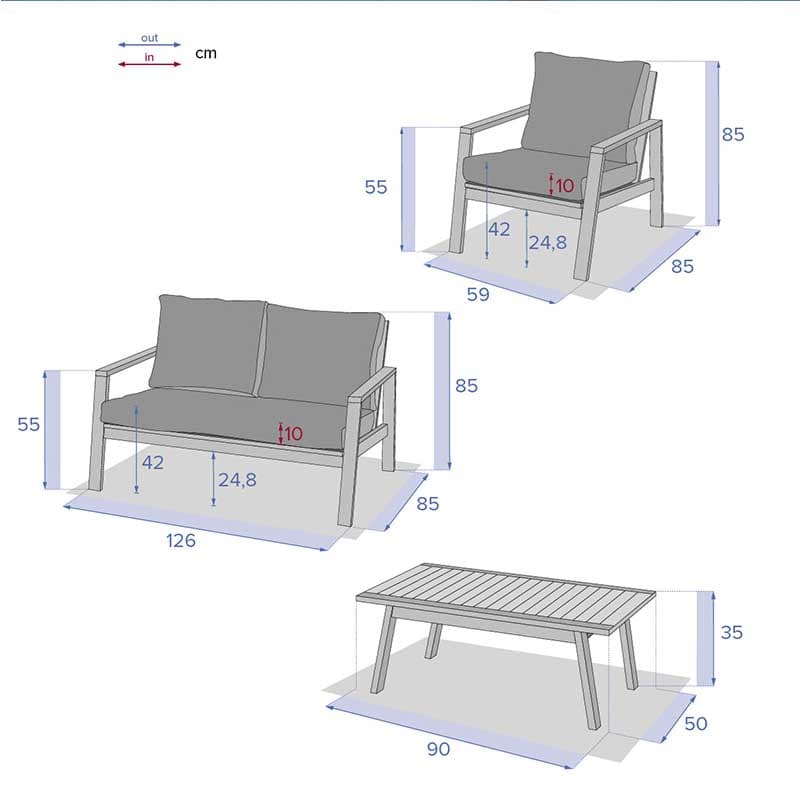 out
in
cm

85
55
10
42
24,8
85
59

85
55
10
42
24,8
85
126

35
50
90