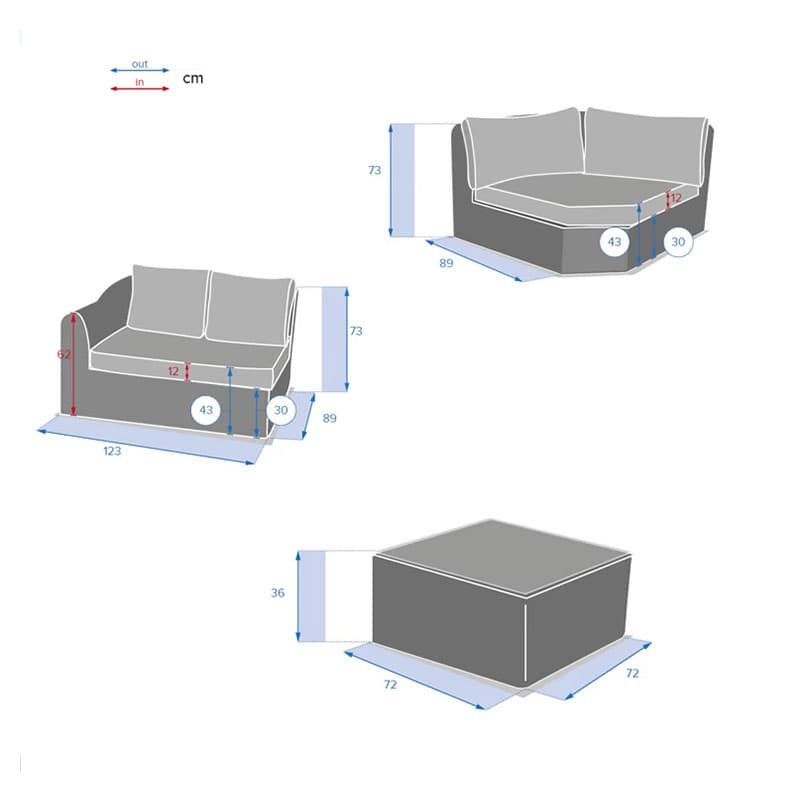 out
in
cm

73
12
43
30
89

62
12
43
30
73
89
123

36
72
72